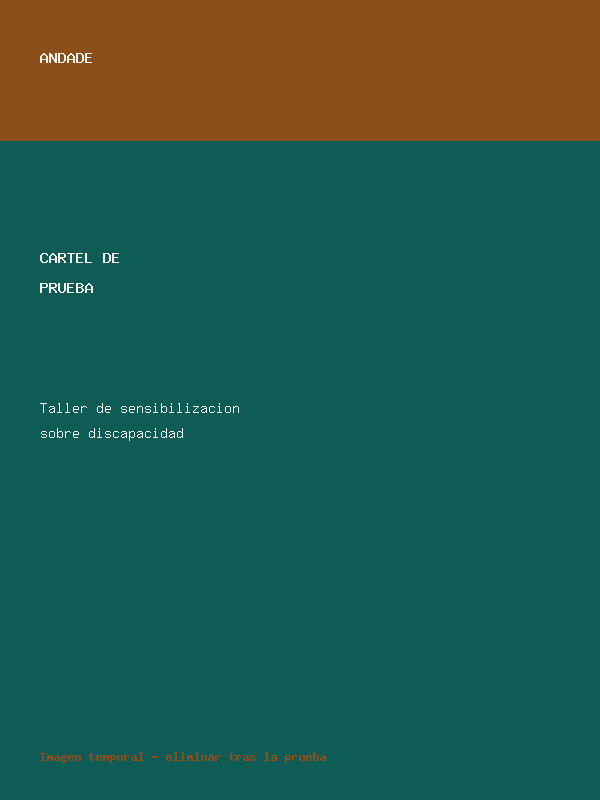 ANDADE

CARTEL DE
PRUEBA

Taller de sensibilizacion sobre discapacidad

Imagen temporal - eliminar tras la prueba